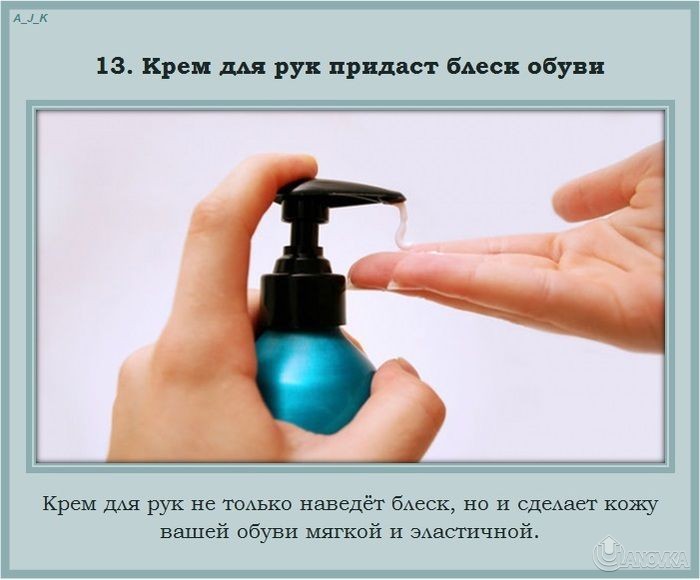 A_J_K

13. Крем для рук придаст блеск обуви

Крем для рук не только наведёт блеск, но и сделает кожу вашей обуви мягкой и эластичной.

UANOVKA