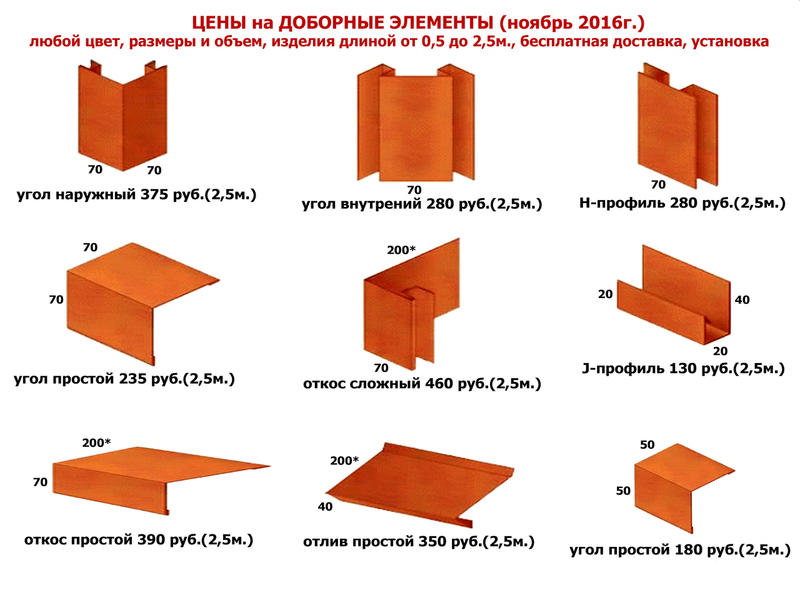 ЦЕНЫ на ДОБОРНЫЕ ЭЛЕМЕНТЫ (ноябрь 2016г.)
любой цвет, размеры и объем, изделия длиной от 0,5 до 2,5м., бесплатная доставка, установка

70 70
угол наружный 375 руб.(2,5м.)

70
угол внутрений 280 руб.(2,5м.)

70
Н-профиль 280 руб.(2,5м.)

70
70
угол простой 235 руб.(2,5м.)

200*
70
откос сложный 460 руб.(2,5м.)

20
40
20
J-профиль 130 руб.(2,5м.)

200*
70
откос простой 390 руб.(2,5м.)

200*
40
отлив простой 350 руб.(2,5м.)

50
50
угол простой 180 руб.(2,5м.)