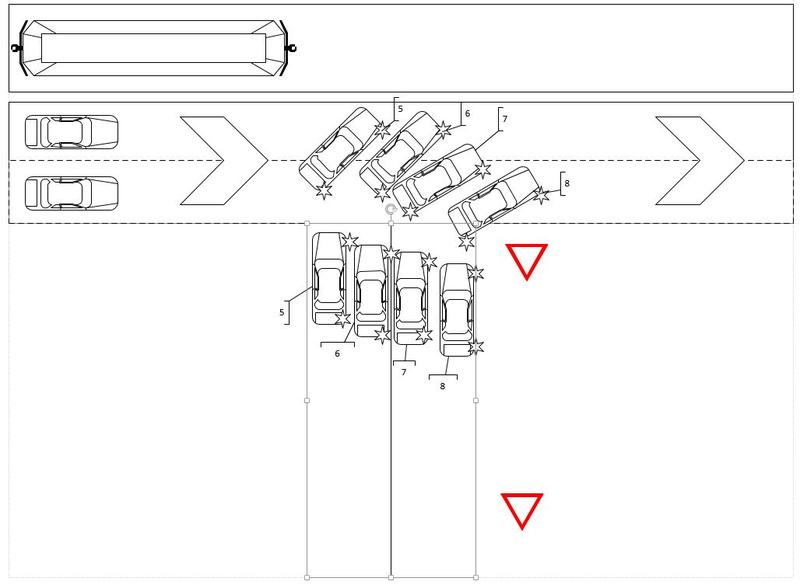 5
6
7
8
5
6
7
8