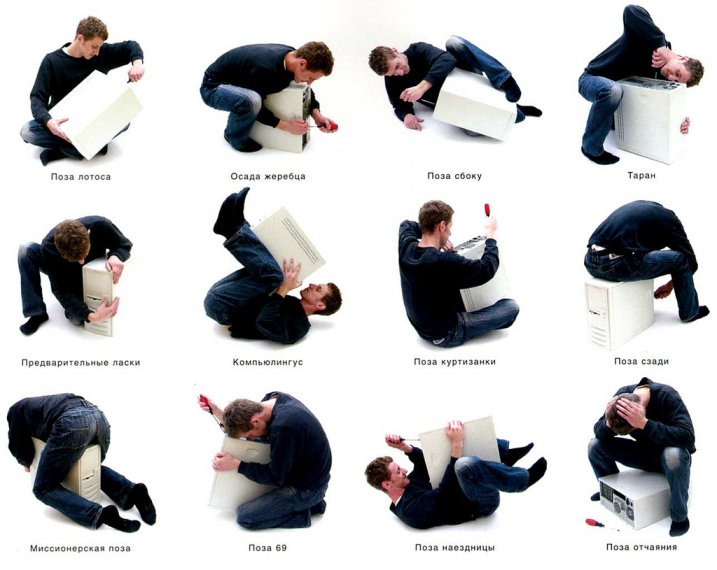 Поза лотоса

Осада жеребца

Поза сбоку

Таран

Предварительные ласки

Компьюлингус

Поза куртизанки

Поза сзади

Миссионерская поза

Поза 69

Поза наездницы

Поза отчаяния