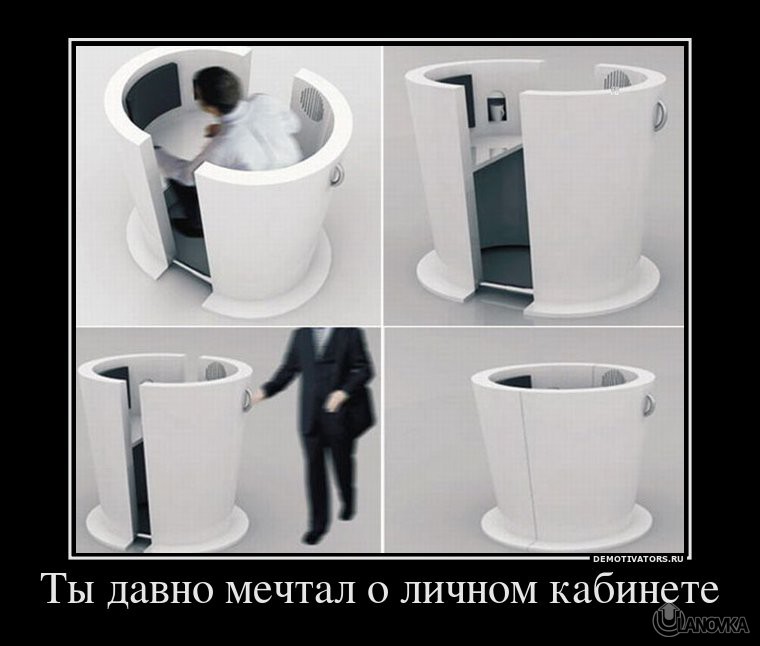 DEMOTIVATORS.RU

Ты давно мечтал о личном кабинете

ULANOVKA