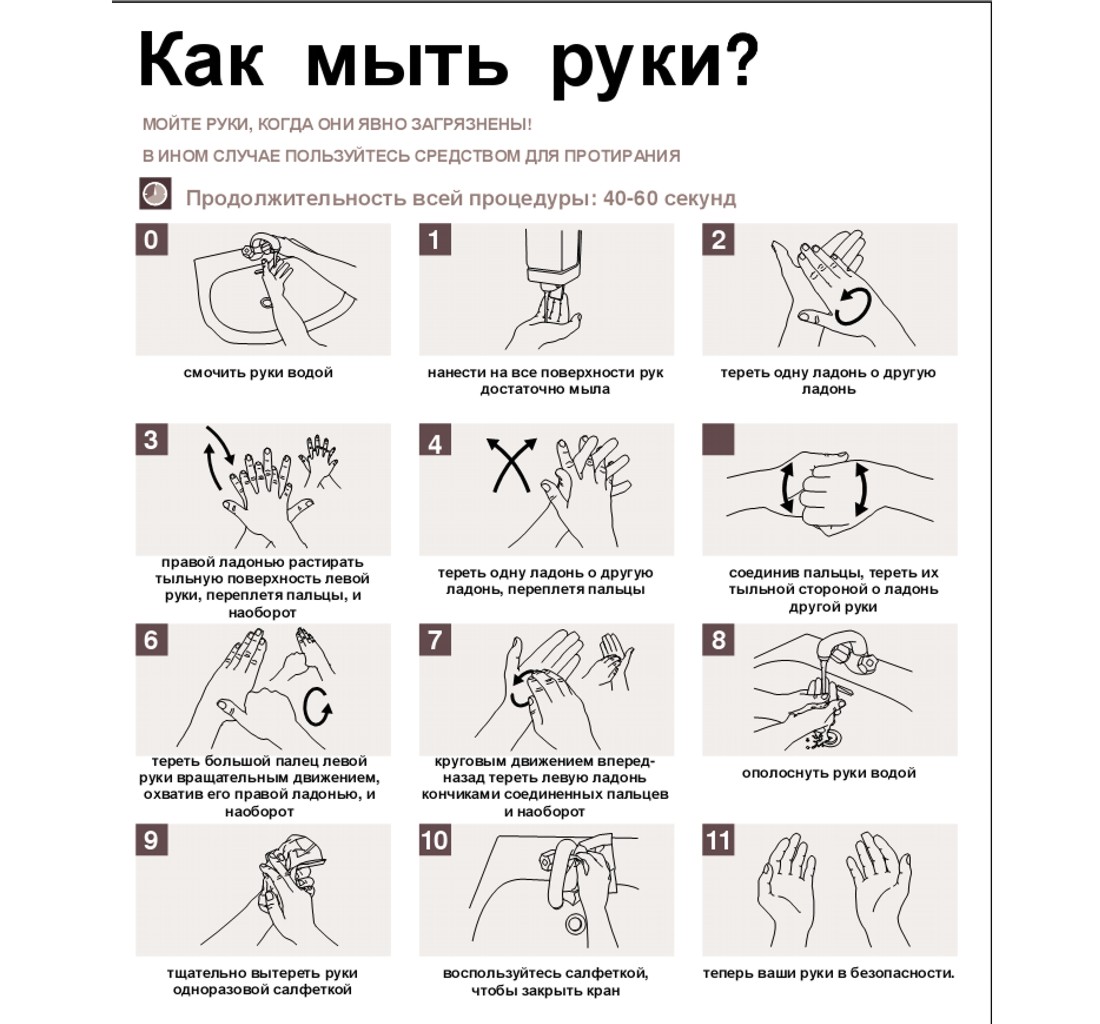 Как мыть руки?

МОЙТЕ РУКИ, КОГДА ОНИ ЯВНО ЗАГРЯЗНЕНЫ!

В ИНОМ СЛУЧАЕ ПОЛЬЗУЙТЕСЬ СРЕДСТВОМ ДЛЯ ПРОТИРАНИЯ

Продолжительность всей процедуры: 40-60 секунд

0
смочить руки водой

1
нанести на все поверхности рук достаточно мыла

2
тереть одну ладонь о другую ладонь

3
правой ладонью растирать тыльную поверхность левой руки, переплетя пальцы, и наоборот

4
тереть одну ладонь о другую ладонь, переплетя пальцы

соединив пальцы, тереть их тыльной стороной о ладонь другой руки

6
тереть большой палец левой руки вращательным движением, охватив его правой ладонью, и наоборот

7
круговым движением вперед-назад тереть левую ладонь кончиками соединенных пальцев и наоборот

8
ополоснуть руки водой

9
тщательно вытереть руки одноразовой салфеткой

10
воспользуйтесь салфеткой, чтобы закрыть кран

11
теперь ваши руки в безопасности.