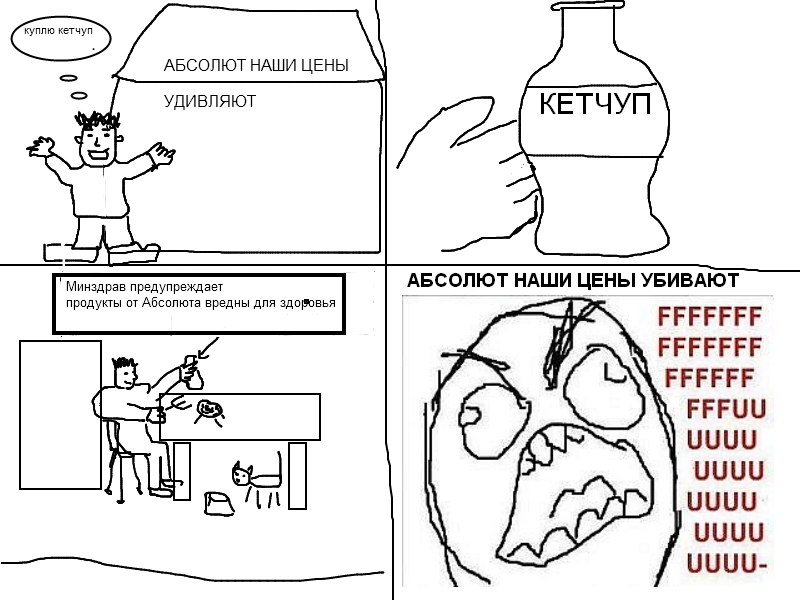 куплю кетчуп

АБСОЛЮТ НАШИ ЦЕНЫ УДИВЛЯЮТ

КЕТЧУП

Минздрав предупреждает продукты от Абсолюта вредны для здоровья

АБСОЛЮТ НАШИ ЦЕНЫ УБИВАЮТ

FFFFFFF
FFFFFFF
FFFFFF
FFFUU
UUUU
UUUU
UUUU
UUUU
UUUU-