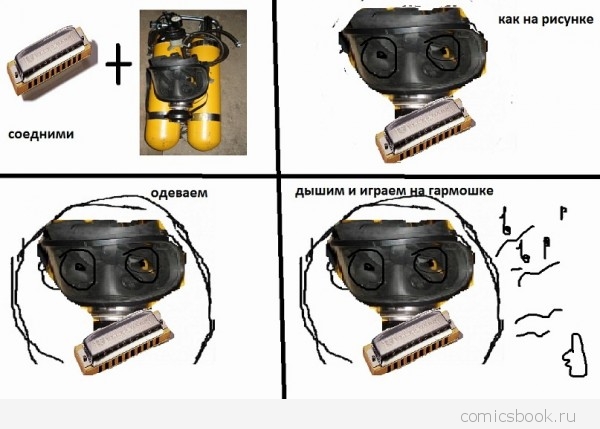 +

соедними

как на рисунке

одеваем

дышим и играем на гармошке

comicsbook.ru