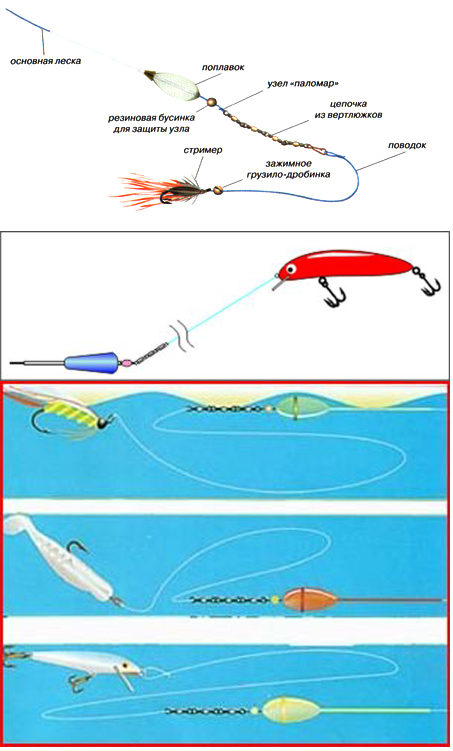 основная леска

поплавок

узел «паломар»

резиновая бусинка для защиты узла

цепочка из вертлюжков

поводок

стример

зажимное грузило-дробинка